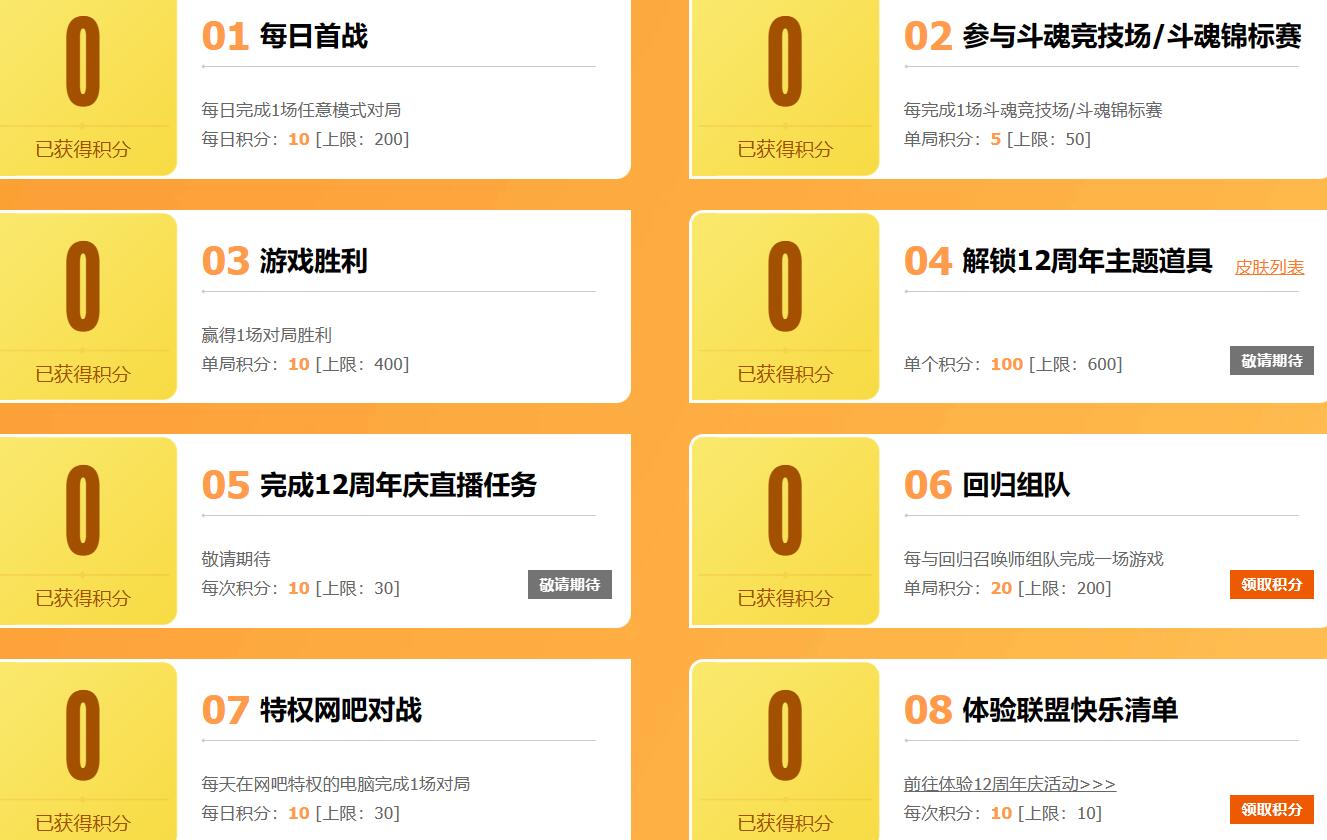 0
已获得积分

01 每日首战

每日完成1场任意模式对局
每日积分：10 [上限：200]

0
已获得积分

02 参与斗魂竞技场/斗魂锦标赛

每完成1场斗魂竞技场/斗魂锦标赛
单局积分：5 [上限：50]

0
已获得积分

03 游戏胜利

赢得1场对局胜利
单局积分：10 [上限：400]

0
已获得积分

04 解锁12周年主题道具 皮肤列表

单个积分：100 [上限：600]
敬请期待

0
已获得积分

05 完成12周年庆直播任务

敬请期待
每次积分：10 [上限：30]
敬请期待

0
已获得积分

06 回归组队

每与回归召唤师组队完成一场游戏
单局积分：20 [上限：200]
领取积分

0
已获得积分

07 特权网吧对战

每天在网吧特权的电脑完成1场对局
每日积分：10 [上限：30]

0
已获得积分

08 体验联盟快乐清单

前往体验12周年庆活动>>>
每次积分：10 [上限：10]
领取积分